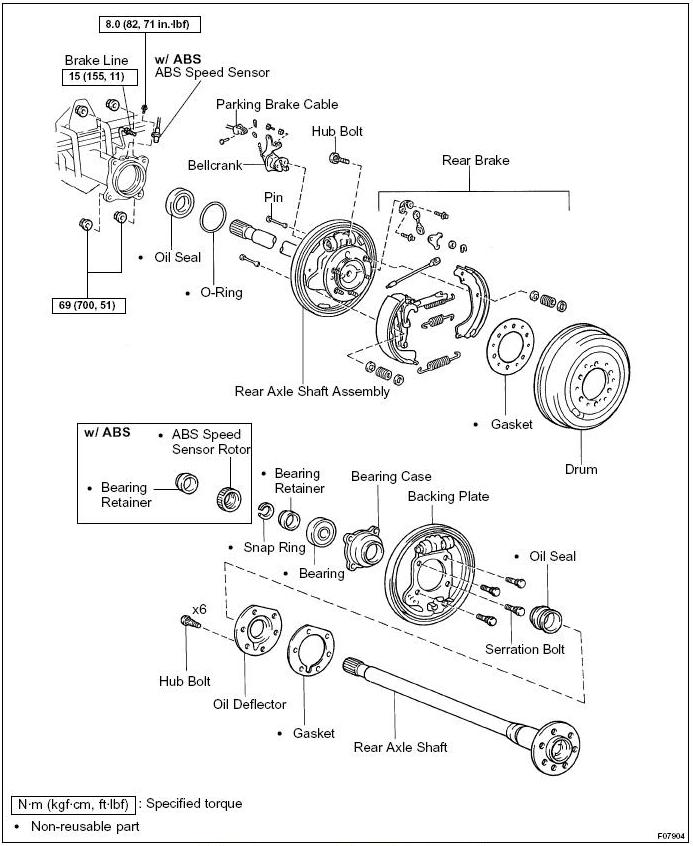 8.0 (82, 71 in.·lbf)

Brake Line
15 (155, 11)

w/ ABS
ABS Speed Sensor

Parking Brake Cable

Hub Bolt

Bellcrank

Rear Brake

Pin

• Oil Seal

• O-Ring

69 (700, 51)

Rear Axle Shaft Assembly

• Gasket

Drum

w/ ABS
• ABS Speed Sensor Rotor
• Bearing Retainer

• Bearing Retainer

Bearing Case

Backing Plate

• Snap Ring

• Bearing

• Oil Seal

x6

Serration Bolt

Hub Bolt

Oil Deflector

• Gasket

Rear Axle Shaft

N·m (kgf·cm, ft·lbf) : Specified torque
• Non-reusable part

F07904